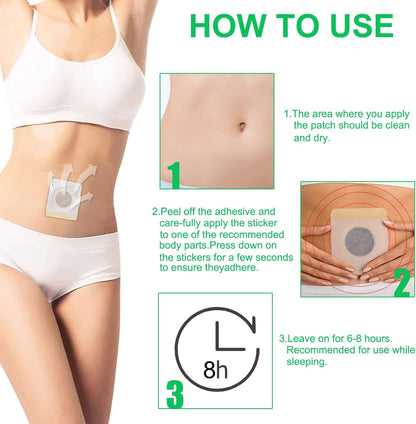 HOW TO USE

1

1.The area where you apply the patch should be clean and dry.

2.Peel off the adhesive and care-fully apply the sticker to one of the recommended body parts.Press down on the stickers for a few seconds to ensure theyadhere.

2

8h

3

3.Leave on for 6-8 hours. Recommended for use while sleeping.